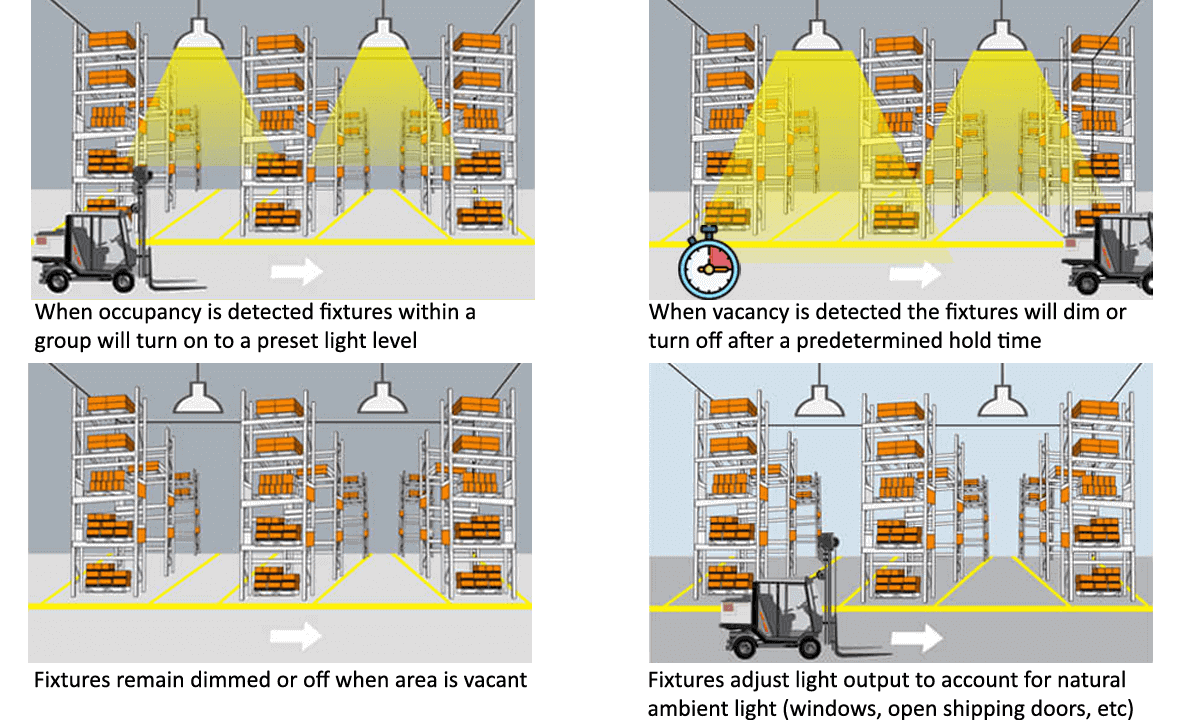 When occupancy is detected fixtures within a group will turn on to a preset light level

When vacancy is detected the fixtures will dim or turn off after a predetermined hold time

Fixtures remain dimmed or off when area is vacant

Fixtures adjust light output to account for natural ambient light (windows, open shipping doors, etc)